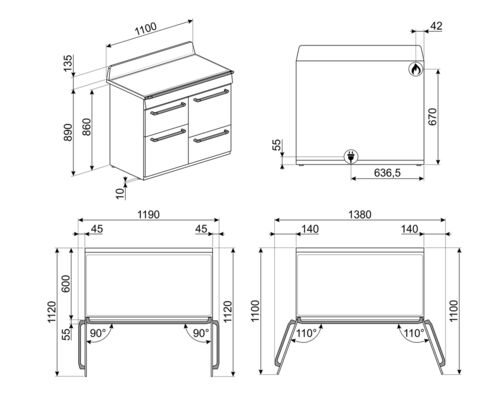 1100
135
890
860
10
42
670
55
636,5
1190
45
45
600
1120
55
90°
90°
1120
1380
140
140
1100
110°
110°
1100