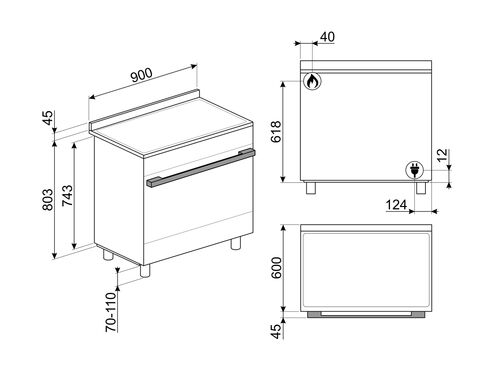 900
45
803
743
70-110
40
618
12
124
600
45