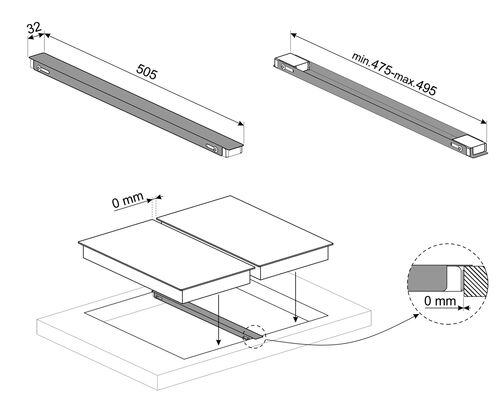 32

505

min.475-max.495

0 mm

0 mm