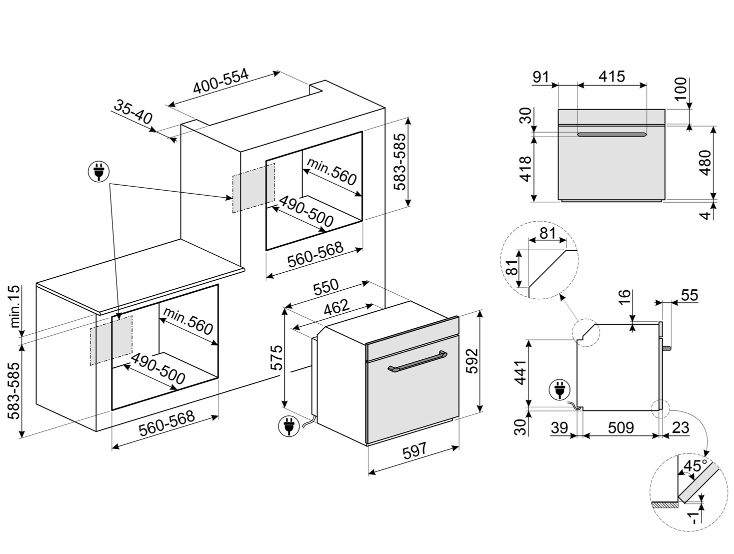 400-554
35-40
583-585
min.560
490-500
560-568
min.15
583-585
min.560
490-500
560-568
550
462
575
592
597
91
415
100
30
418
480
4
81
81
16
55
441
30
39
509
23
45°
-1