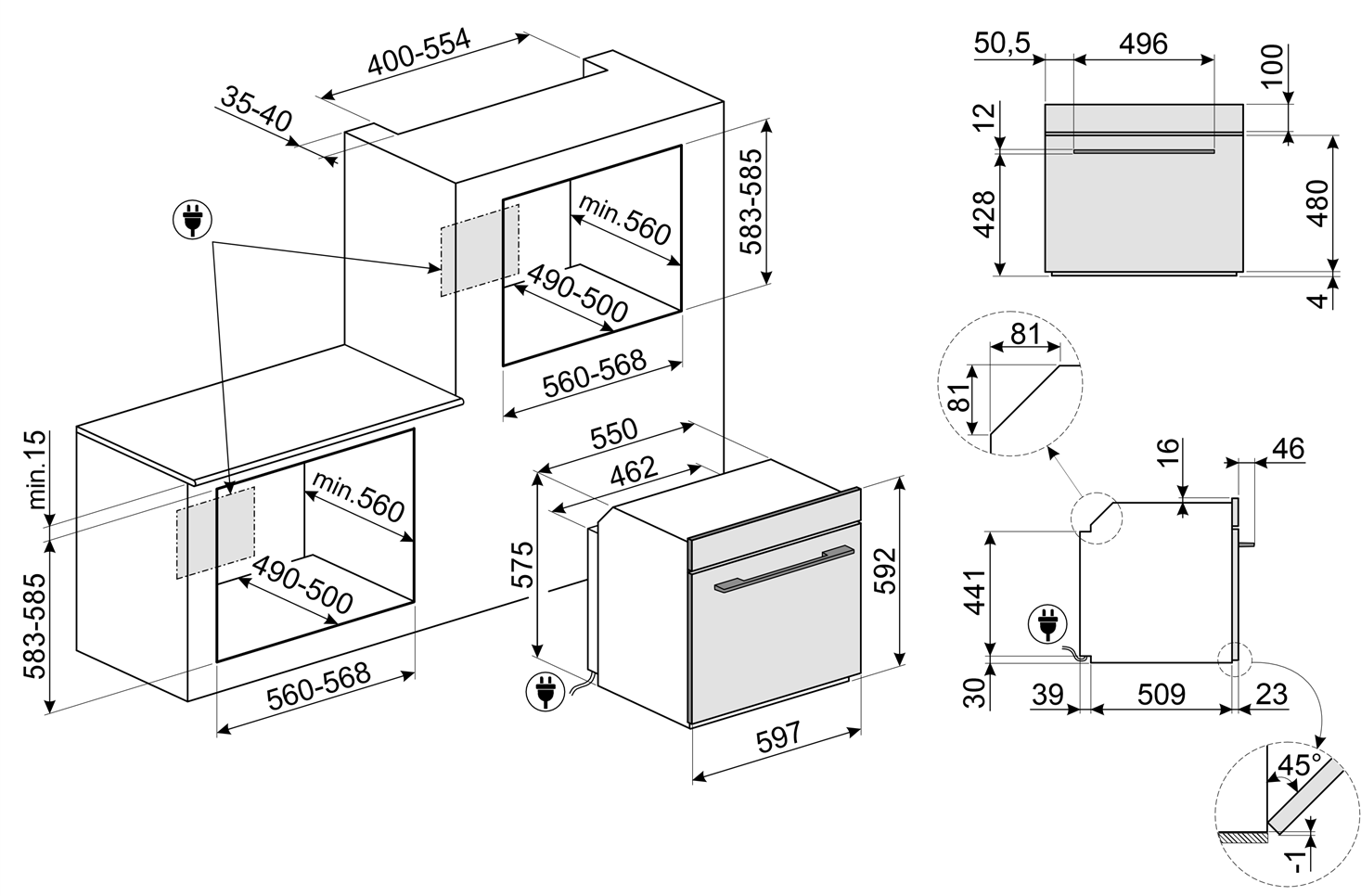 400-554
35-40
583-585
min.560
490-500
560-568
min.15
583-585
min.560
490-500
560-568
550
462
575
592
597
50,5
496
100
12
428
480
4
81
81
16
46
441
30
39
509
23
45°
-1