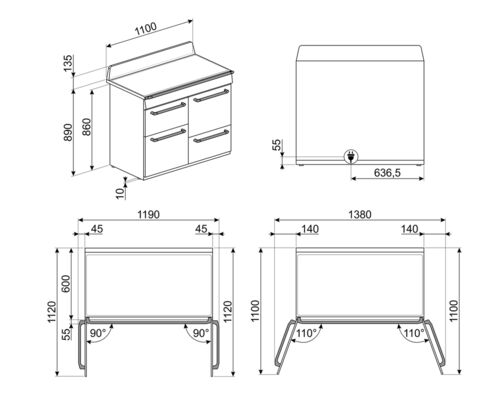 1100
135
890
860
10
55
636,5
1190
45
45
600
1120
55
90°
90°
1120
1380
140
140
1100
110°
110°
1100