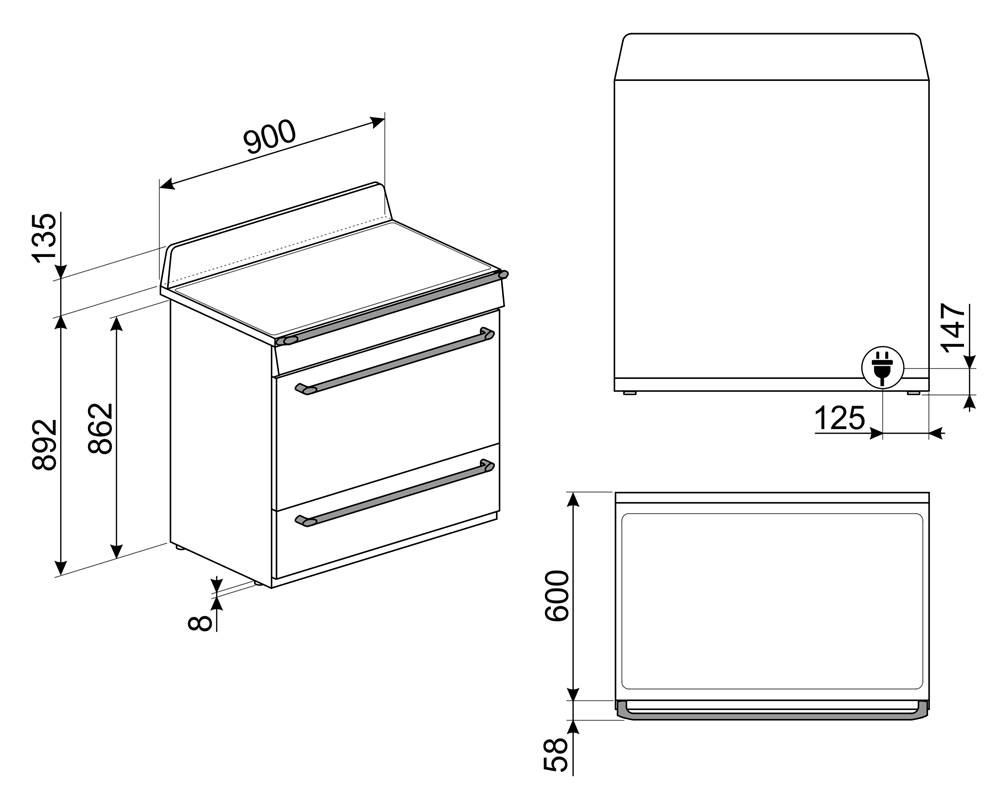 900
135
892
862
8
147
125
600
58