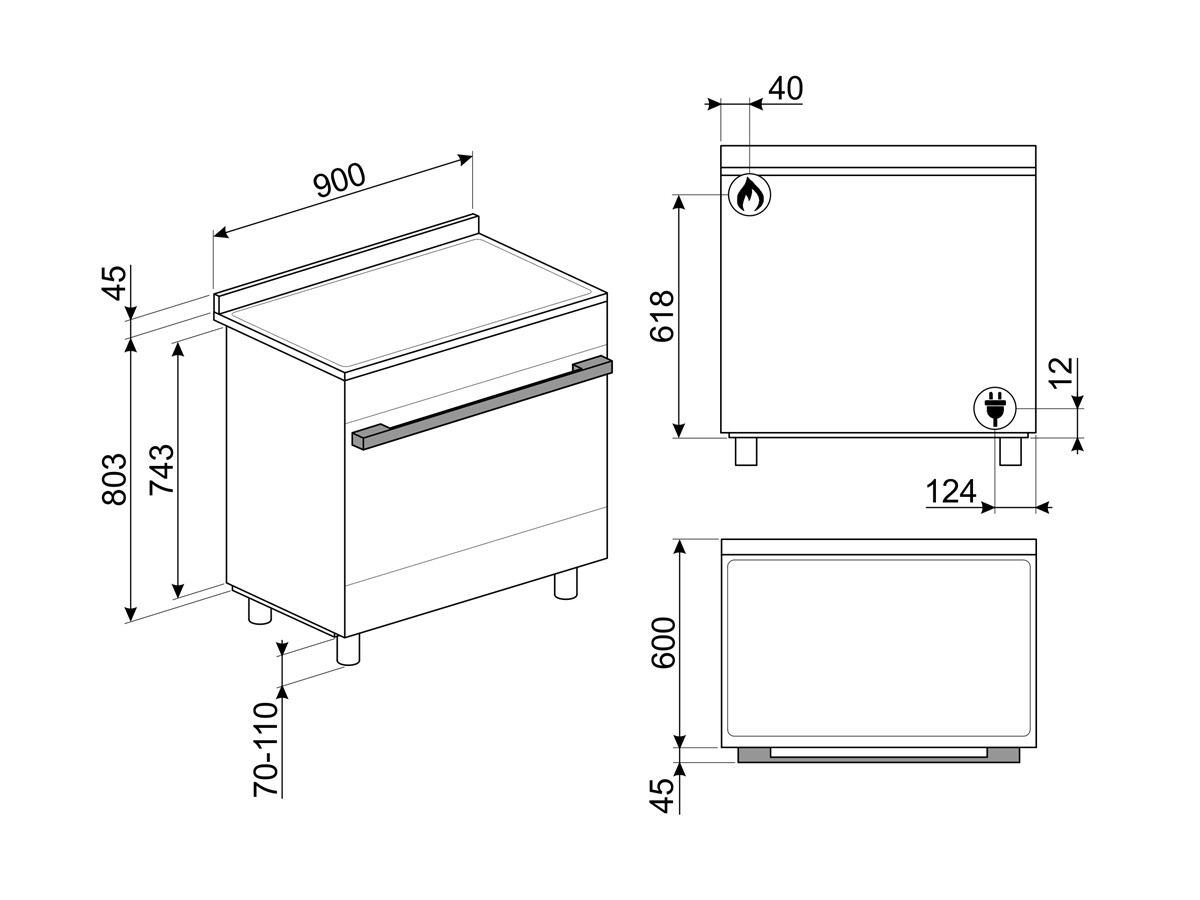 900
45
803
743
70-110
40
618
12
124
600
45