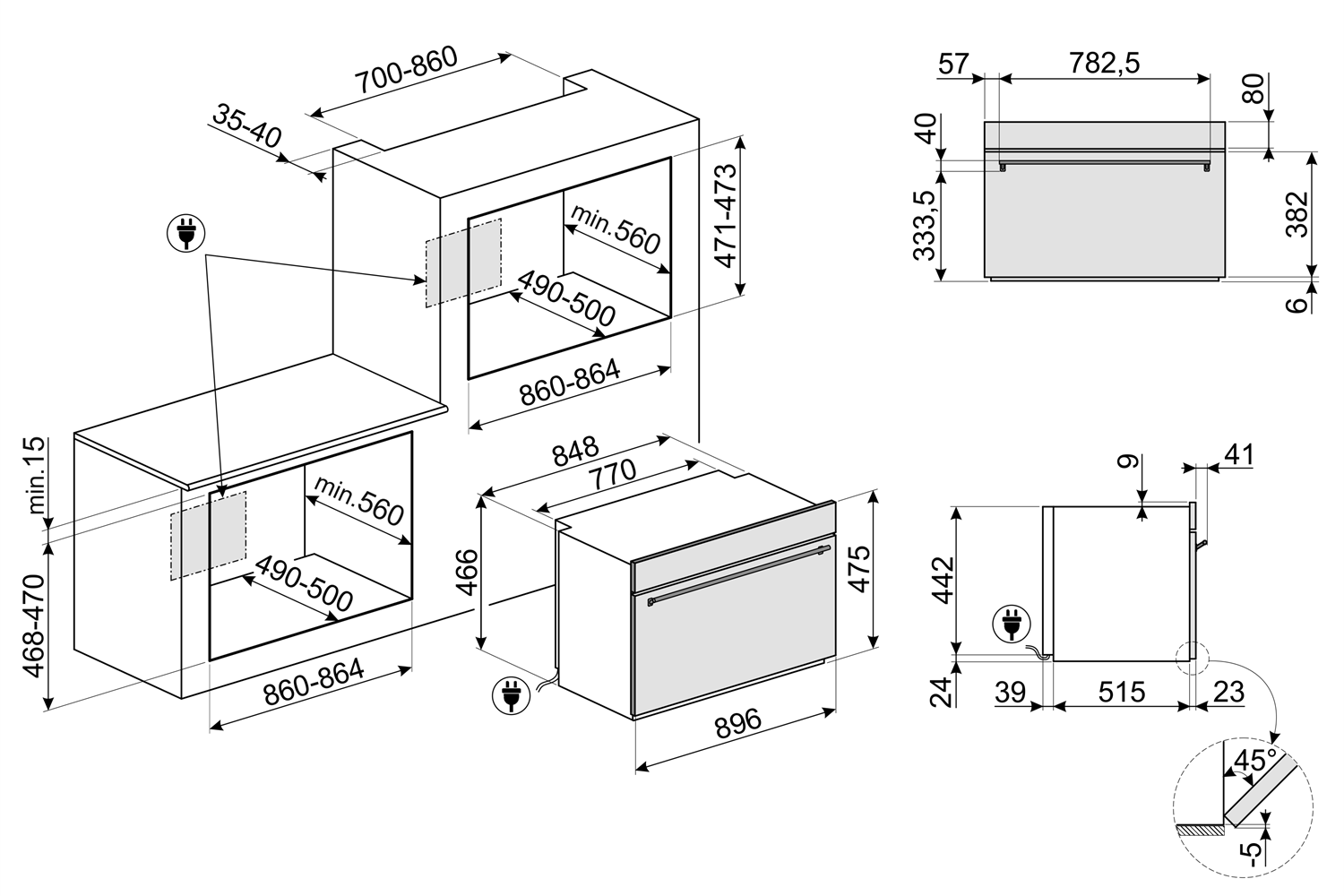 700-860
35-40
471-473
min.560
490-500
860-864
min.15
468-470
min.560
490-500
860-864
848
770
466
475
896
57
782,5
80
40
333,5
382
6
9
41
442
24
39
515
23
45°
-5