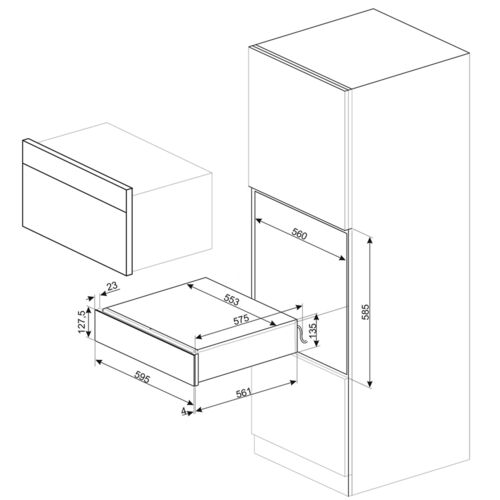 560
585
23
553
575
127,5
135
595
561
4