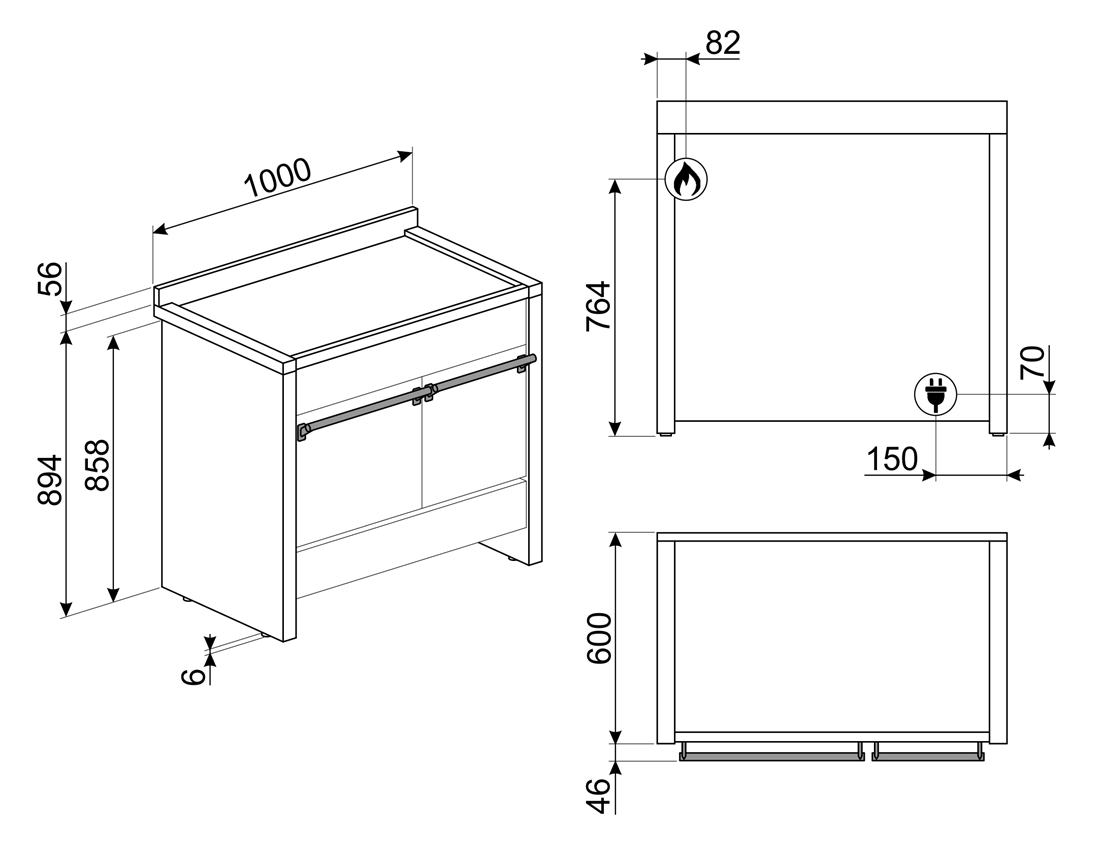 1000
56
894
858
6
82
764
70
150
600
46