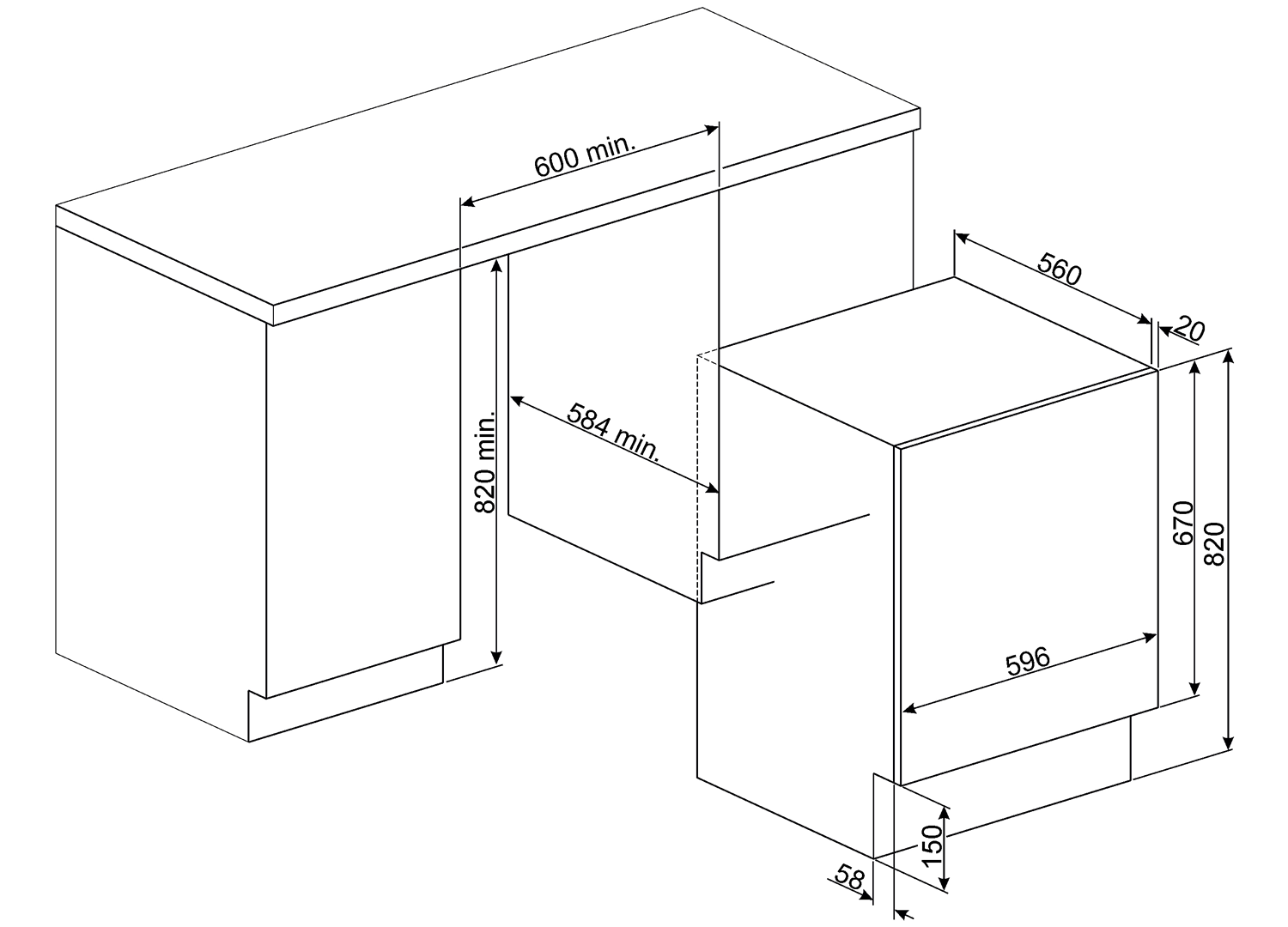 600 min.

560

20

820 min.

584 min.

670

820

596

150

58