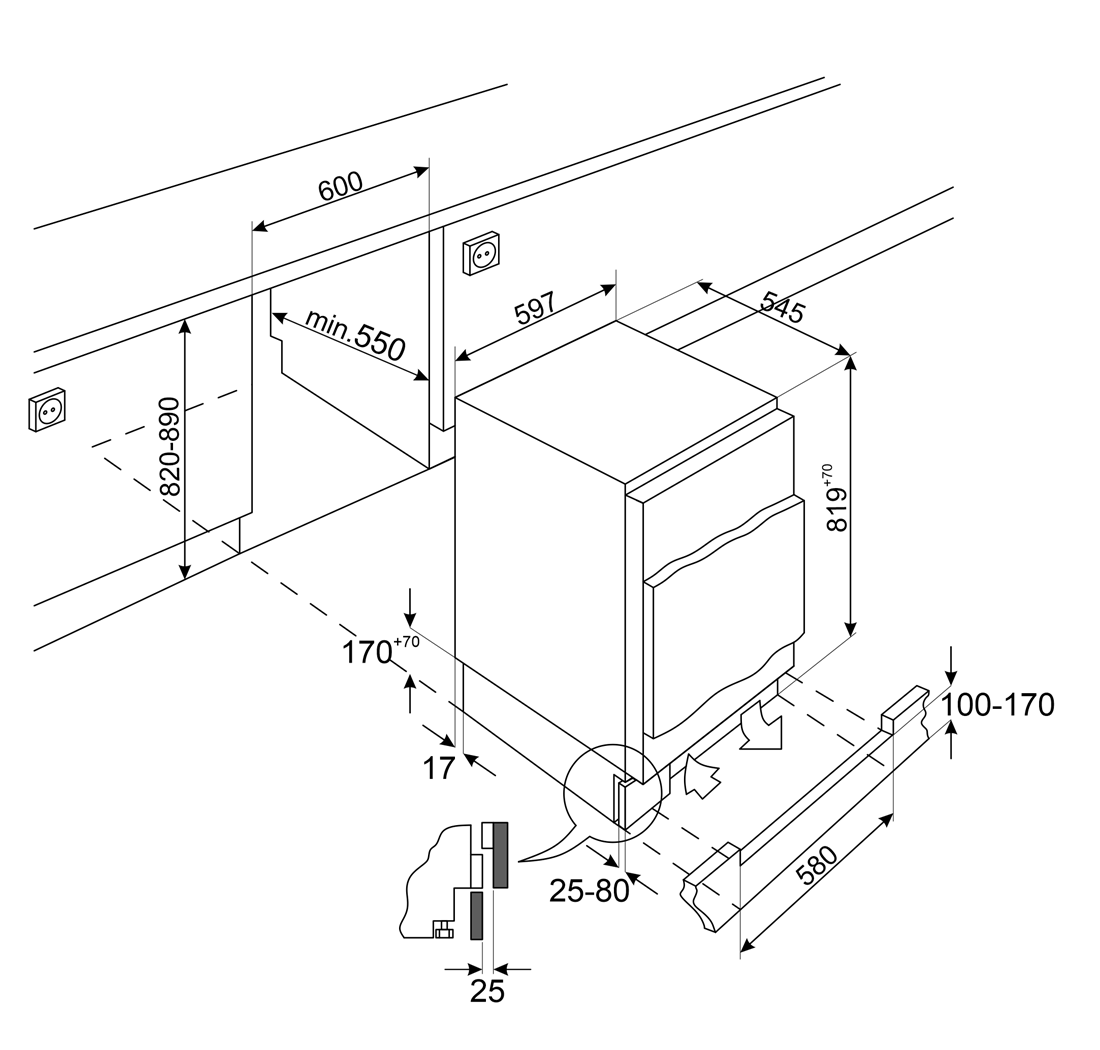 600
min.550
597
545
820-890
$819^{+70}$
$170^{+70}$
17
100-170
25-80
580
25