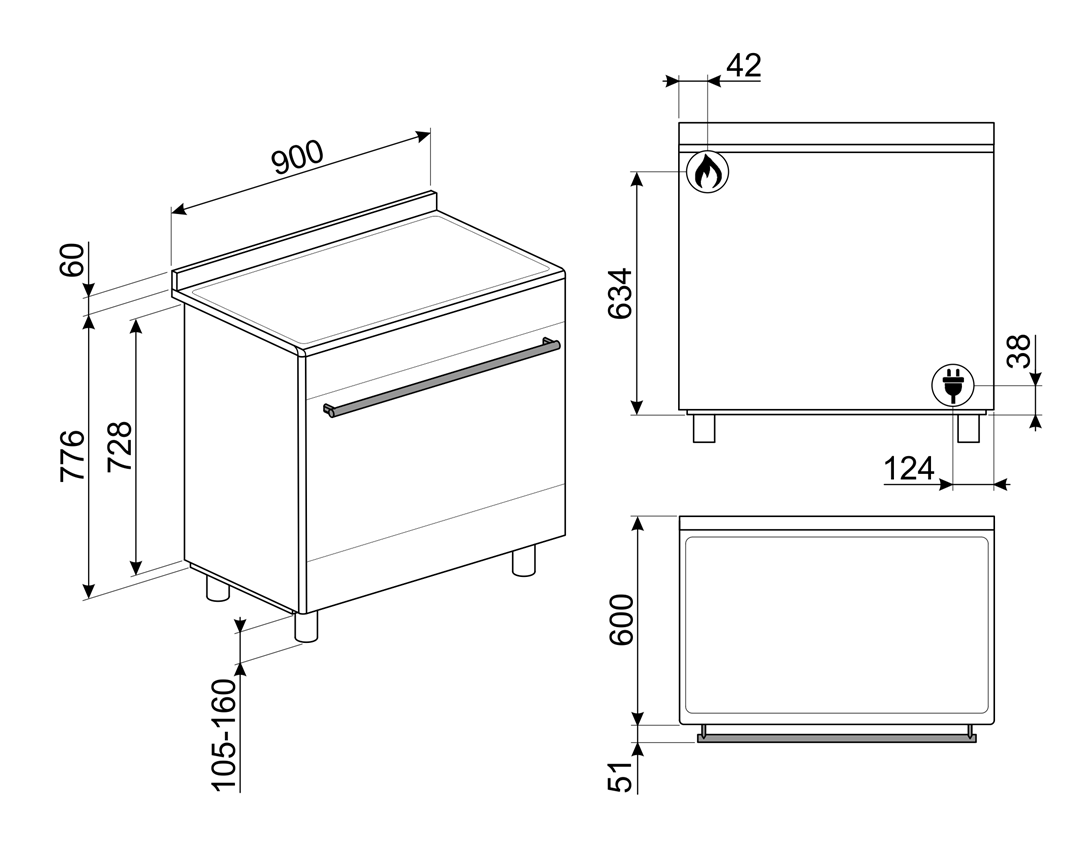 900
60
776
728
105-160
42
634
38
124
600
51