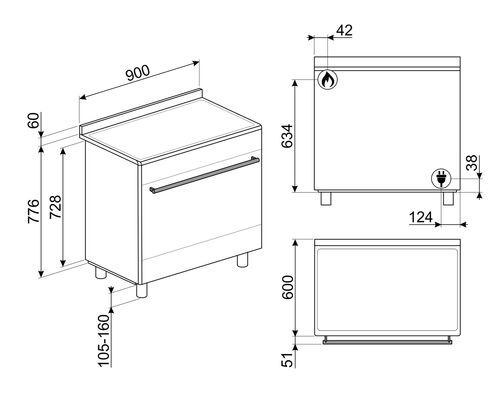 900
60
776
728
105-160
42
634
38
124
600
51