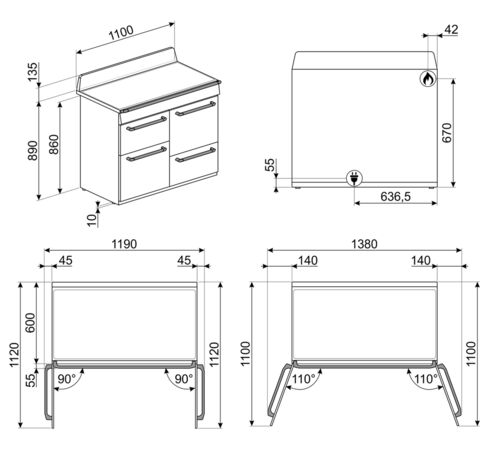 1100
135
890
860
10

42
670
55
636,5

1190
45
45
600
1120
55
90°
90°
1120

1380
140
140
1100
110°
110°
1100