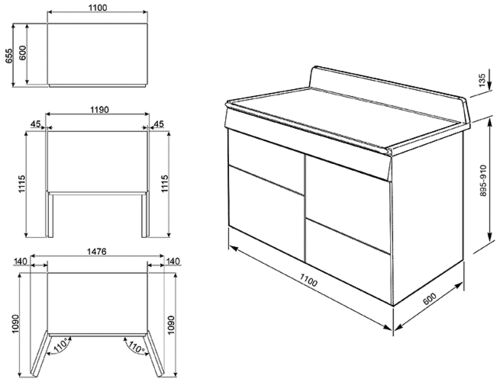 1100
655
600

1190
45
45
1115
1115

1476
140
140
1090
1090
110°
110°

135
895-910
1100
600