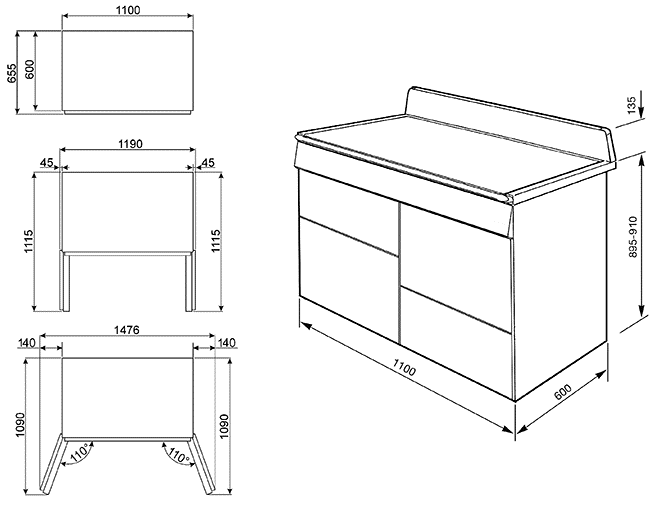 1100
655
600

1190
45
45
1115
1115

1476
140
140
1090
1090
110°
110°

135
895-910
1100
600